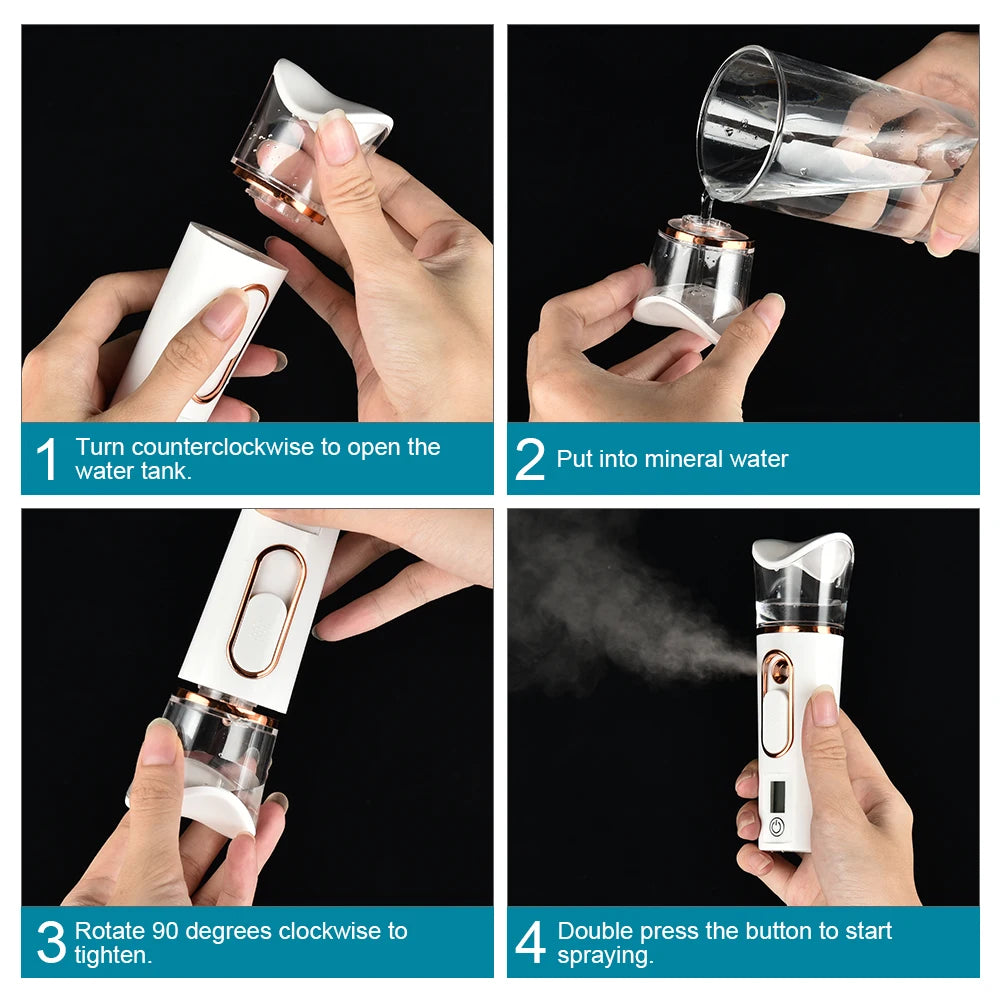 1 Turn counterclockwise to open the water tank.

2 Put into mineral water

3 Rotate 90 degrees clockwise to tighten.

4 Double press the button to start spraying.